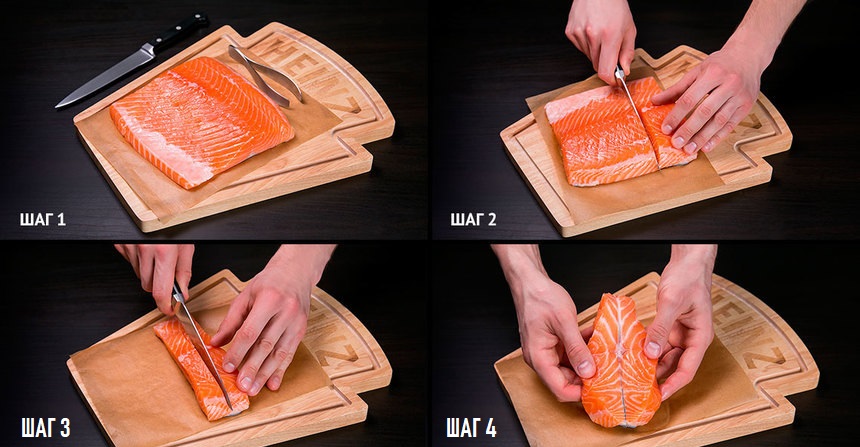 HEINZ

ШАГ 1

HEINZ

ШАГ 2

HEINZ

ШАГ 3

HEINZ

ШАГ 4